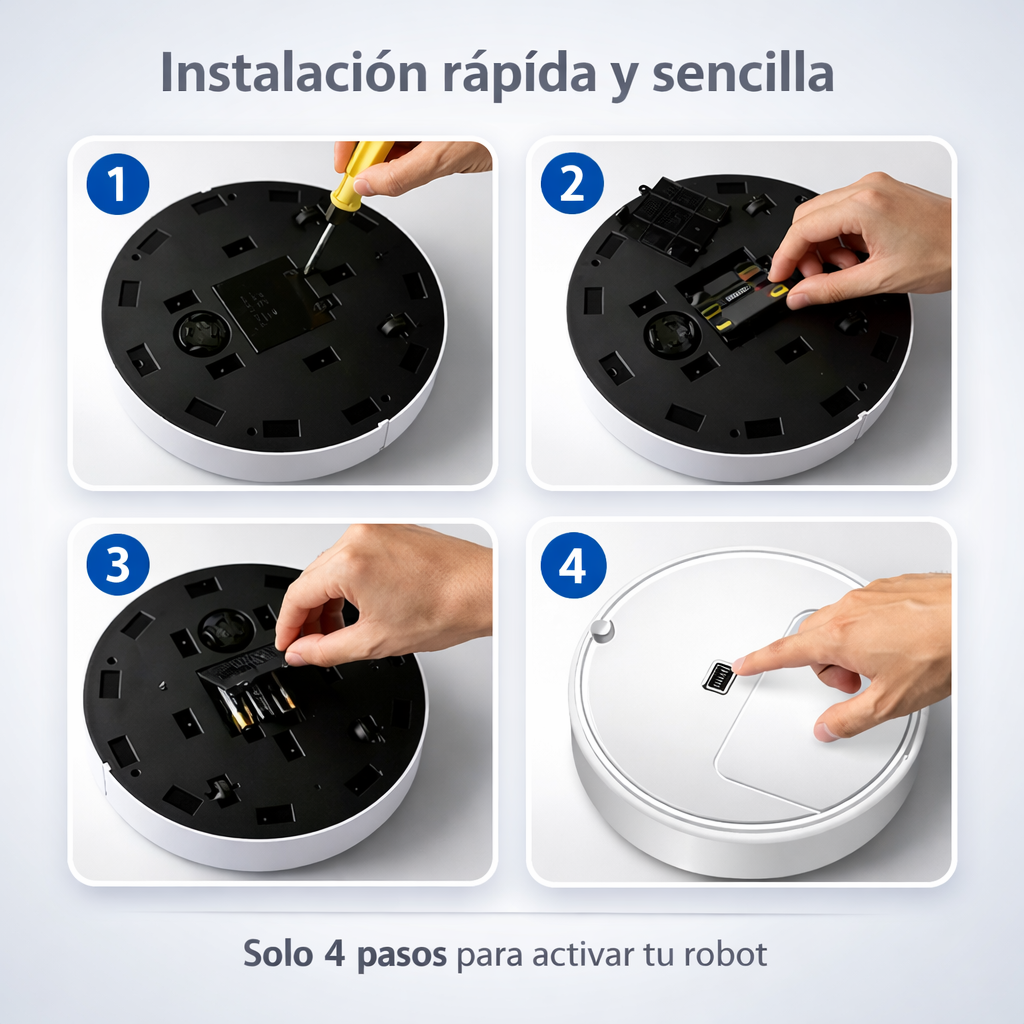 Instalación rápida y sencilla

1

2

3

4

Solo 4 pasos para activar tu robot